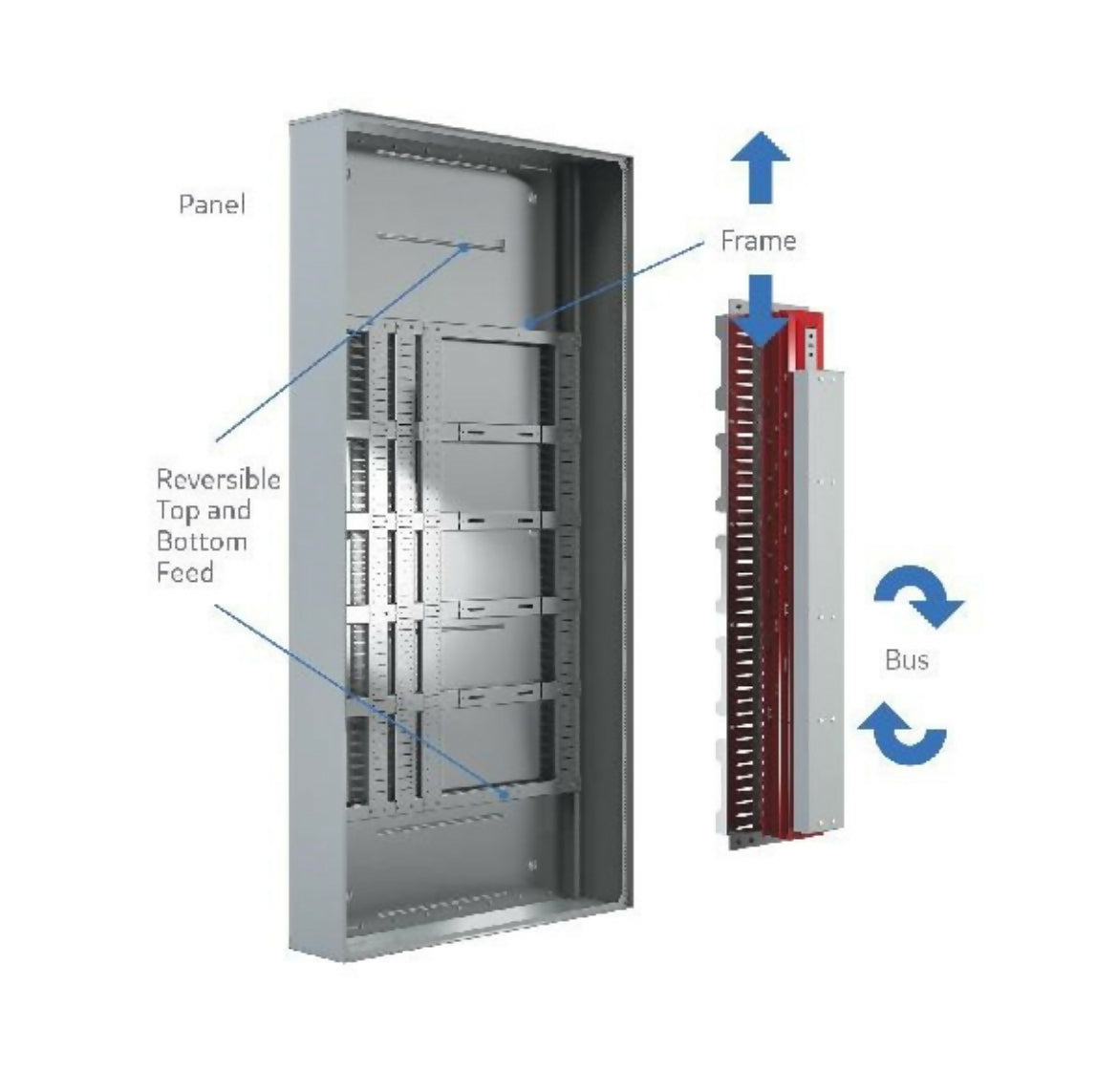 Panel

Frame

Reversible Top and Bottom Feed

Bus